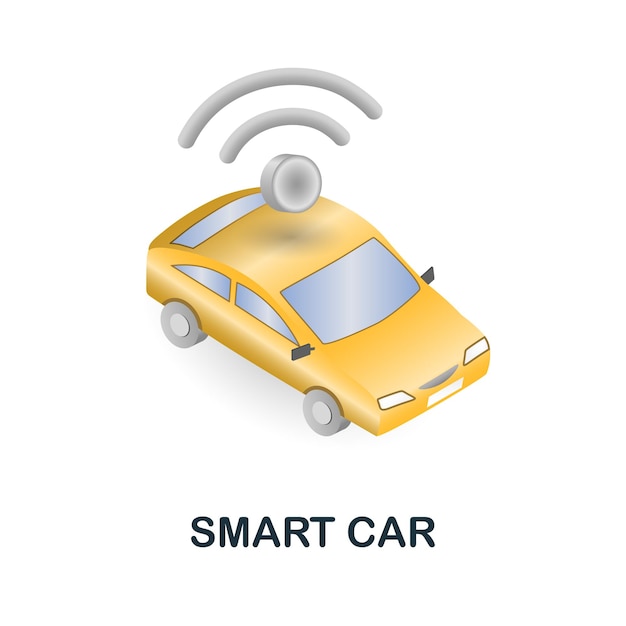 SMART CAR