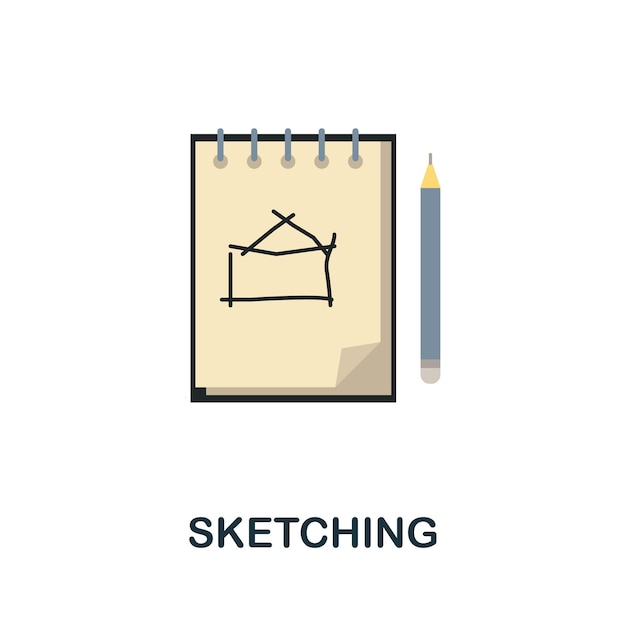 SKETCHING