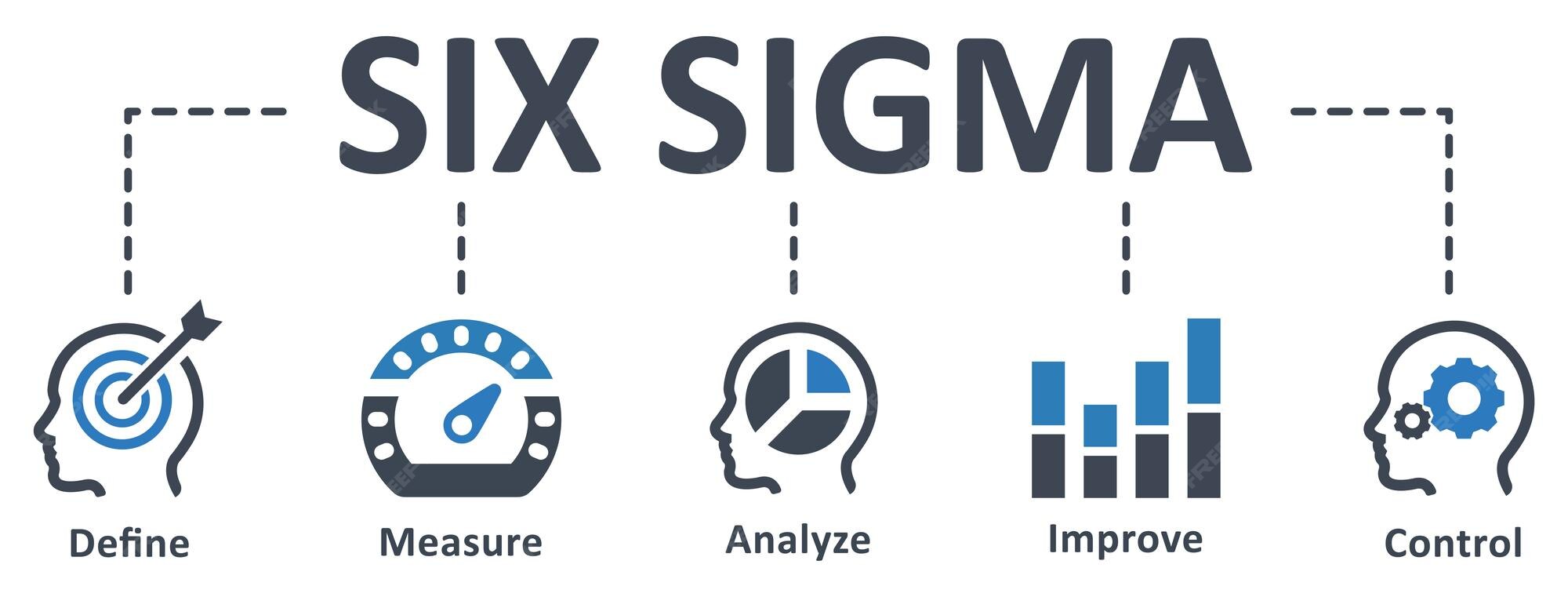 SIX SIGMA

Define

Measure

Analyze

Improve

Control