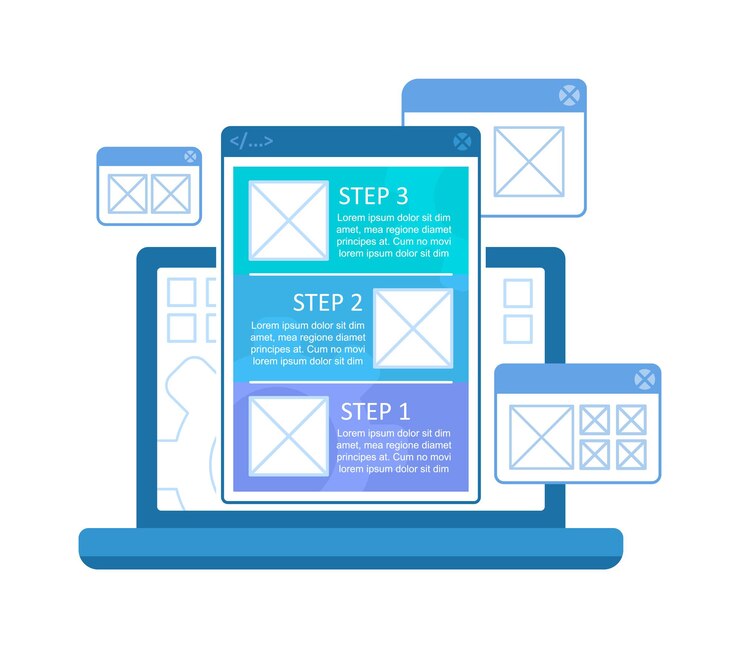 </...>

STEP 3
Lorem ipsum dolor sit dim amet, mea regione diamet principes at. Cum no movi lorem ipsum dolor sit dim

STEP 2
Lorem ipsum dolor sit dim amet, mea regione diamet principes at. Cum no movi lorem ipsum dolor sit dim

STEP 1
Lorem ipsum dolor sit dim amet, mea regione diamet principes at. Cum no movi lorem ipsum dolor sit dim