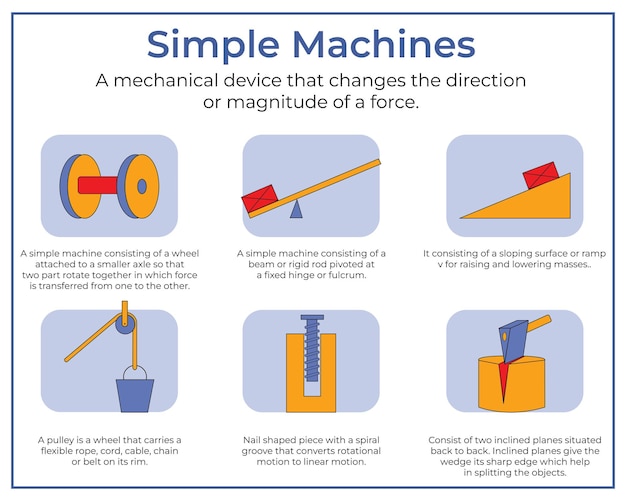 Simple Machines

A mechanical device that changes the direction or magnitude of a force.

A simple machine consisting of a wheel attached to a smaller axle so that two part rotate together in which force is transferred from one to the other.

A simple machine consisting of a beam or rigid rod pivoted at a fixed hinge or fulcrum.

It consisting of a sloping surface or ramp v for raising and lowering masses..

A pulley is a wheel that carries a flexible rope, cord, cable, chain or belt on its rim.

Nail shaped piece with a spiral groove that converts rotational motion to linear motion.

Consist of two inclined planes situated back to back. Inclined planes give the wedge its sharp edge which help in splitting the objects.