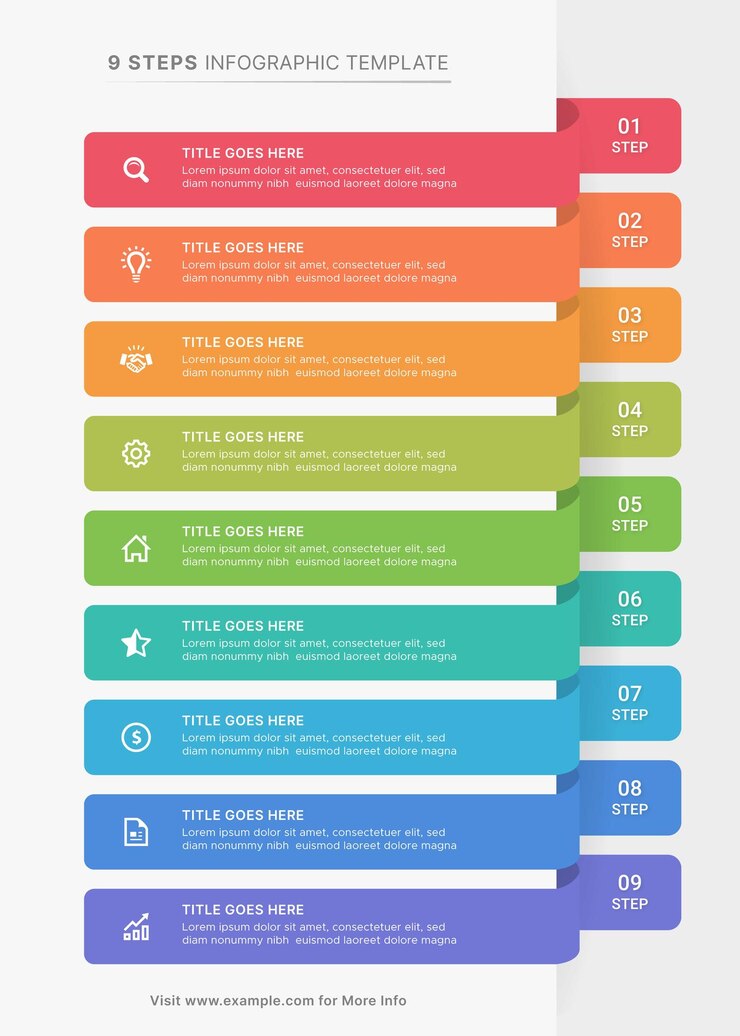 9 STEPS INFOGRAPHIC TEMPLATE

TITLE GOES HERE
Lorem ipsum dolor sit amet, consectetuer elit, sed diam nonummy nibh euismod laoreet dolore magna

01
STEP

TITLE GOES HERE
Lorem ipsum dolor sit amet, consectetuer elit, sed diam nonummy nibh euismod laoreet dolore magna

02
STEP

TITLE GOES HERE
Lorem ipsum dolor sit amet, consectetuer elit, sed diam nonummy nibh euismod laoreet dolore magna

03
STEP

TITLE GOES HERE
Lorem ipsum dolor sit amet, consectetuer elit, sed diam nonummy nibh euismod laoreet dolore magna

04
STEP

TITLE GOES HERE
Lorem ipsum dolor sit amet, consectetuer elit, sed diam nonummy nibh euismod laoreet dolore magna

05
STEP

TITLE GOES HERE
Lorem ipsum dolor sit amet, consectetuer elit, sed diam nonummy nibh euismod laoreet dolore magna

06
STEP

TITLE GOES HERE
Lorem ipsum dolor sit amet, consectetuer elit, sed diam nonummy nibh euismod laoreet dolore magna

07
STEP

TITLE GOES HERE
Lorem ipsum dolor sit amet, consectetuer elit, sed diam nonummy nibh euismod laoreet dolore magna

08
STEP

TITLE GOES HERE
Lorem ipsum dolor sit amet, consectetuer elit, sed diam nonummy nibh euismod laoreet dolore magna

09
STEP

Visit www.example.com for More Info