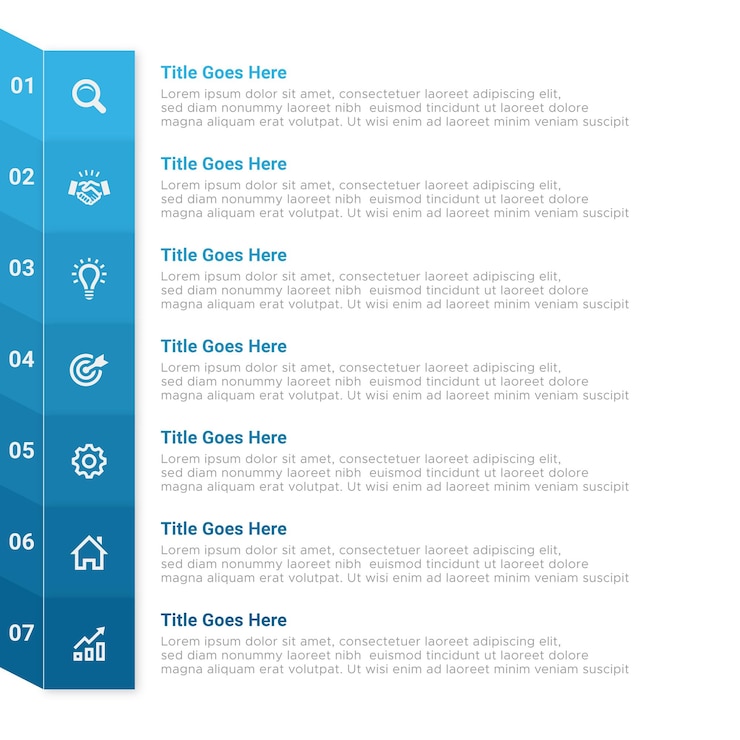 01

Title Goes Here
Lorem ipsum dolor sit amet, consectetuer laoreet adipiscing elit, sed diam nonummy laoreet nibh euismod tincidunt ut laoreet dolore magna aliquam erat volutpat. Ut wisi enim ad laoreet minim veniam suscipit

02

Title Goes Here
Lorem ipsum dolor sit amet, consectetuer laoreet adipiscing elit, sed diam nonummy laoreet nibh euismod tincidunt ut laoreet dolore magna aliquam erat volutpat. Ut wisi enim ad laoreet minim veniam suscipit

03

Title Goes Here
Lorem ipsum dolor sit amet, consectetuer laoreet adipiscing elit, sed diam nonummy laoreet nibh euismod tincidunt ut laoreet dolore magna aliquam erat volutpat. Ut wisi enim ad laoreet minim veniam suscipit

04

Title Goes Here
Lorem ipsum dolor sit amet, consectetuer laoreet adipiscing elit, sed diam nonummy laoreet nibh euismod tincidunt ut laoreet dolore magna aliquam erat volutpat. Ut wisi enim ad laoreet minim veniam suscipit

05

Title Goes Here
Lorem ipsum dolor sit amet, consectetuer laoreet adipiscing elit, sed diam nonummy laoreet nibh euismod tincidunt ut laoreet dolore magna aliquam erat volutpat. Ut wisi enim ad laoreet minim veniam suscipit

06

Title Goes Here
Lorem ipsum dolor sit amet, consectetuer laoreet adipiscing elit, sed diam nonummy laoreet nibh euismod tincidunt ut laoreet dolore magna aliquam erat volutpat. Ut wisi enim ad laoreet minim veniam suscipit

07

Title Goes Here
Lorem ipsum dolor sit amet, consectetuer laoreet adipiscing elit, sed diam nonummy laoreet nibh euismod tincidunt ut laoreet dolore magna aliquam erat volutpat. Ut wisi enim ad laoreet minim veniam suscipit