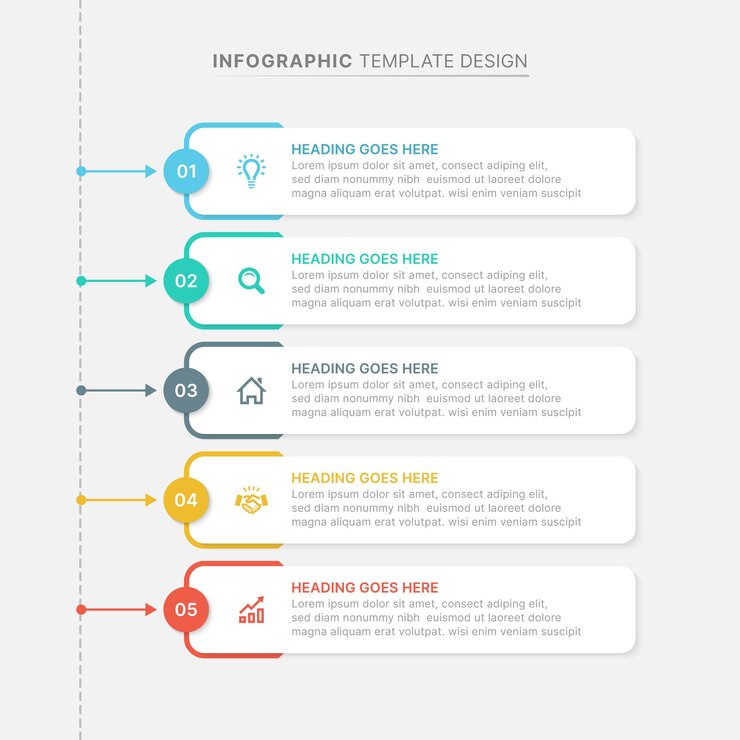 INFOGRAPHIC TEMPLATE DESIGN

01
HEADING GOES HERE
Lorem ipsum dolor sit amet, consect adiping elit, sed diam nonummy nibh euismod ut laoreet dolore magna aliquam erat volutpat. wisi enim veniam suscipit

02
HEADING GOES HERE
Lorem ipsum dolor sit amet, consect adiping elit, sed diam nonummy nibh euismod ut laoreet dolore magna aliquam erat volutpat. wisi enim veniam suscipit

03
HEADING GOES HERE
Lorem ipsum dolor sit amet, consect adiping elit, sed diam nonummy nibh euismod ut laoreet dolore magna aliquam erat volutpat. wisi enim veniam suscipit

04
HEADING GOES HERE
Lorem ipsum dolor sit amet, consect adiping elit, sed diam nonummy nibh euismod ut laoreet dolore magna aliquam erat volutpat. wisi enim veniam suscipit

05
HEADING GOES HERE
Lorem ipsum dolor sit amet, consect adiping elit, sed diam nonummy nibh euismod ut laoreet dolore magna aliquam erat volutpat. wisi enim veniam suscipit