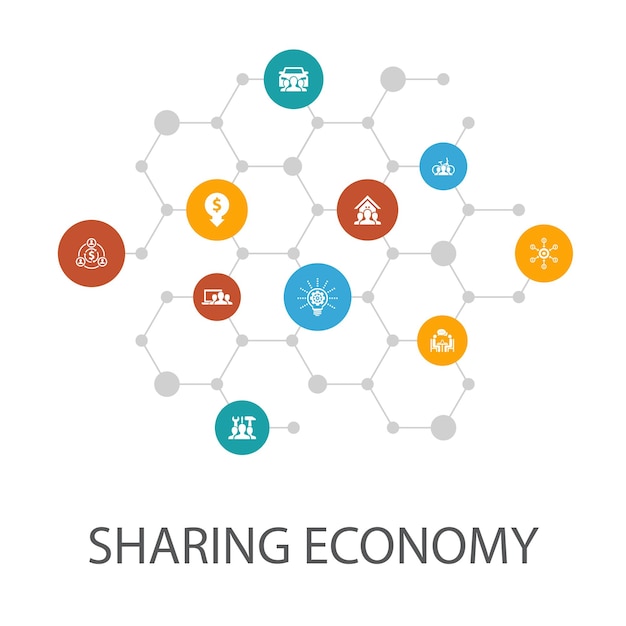 SHARING ECONOMY