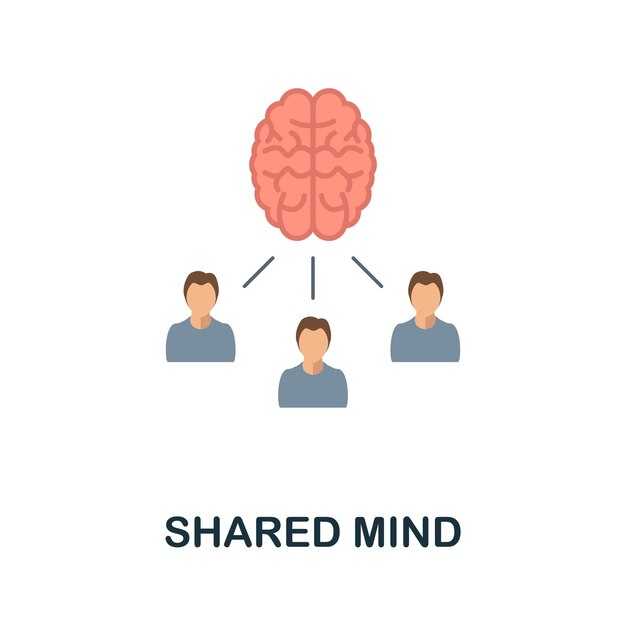 SHARED MIND