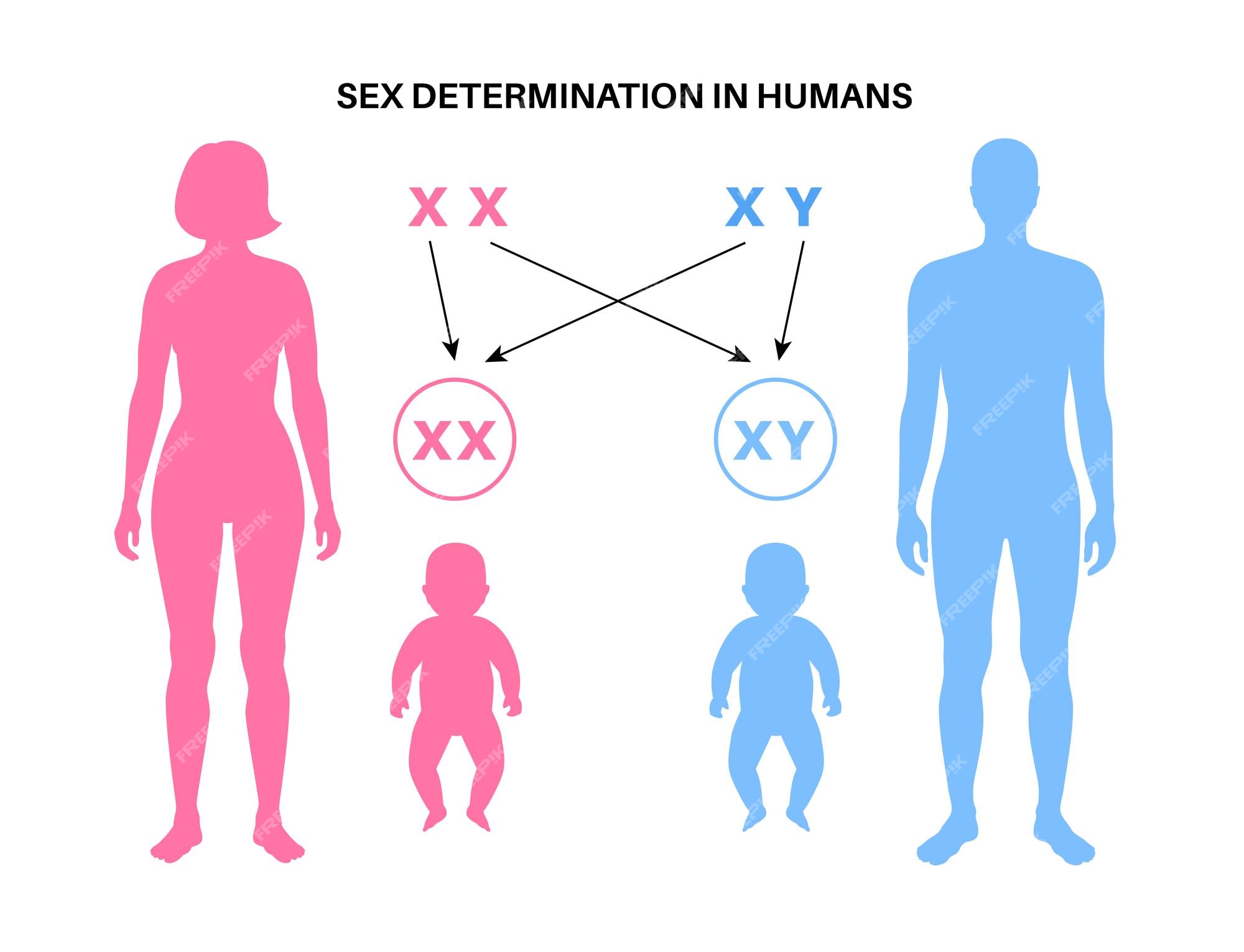 SEX DETERMINATION IN HUMANS

X X

X Y

XX

XY

FREEPIK