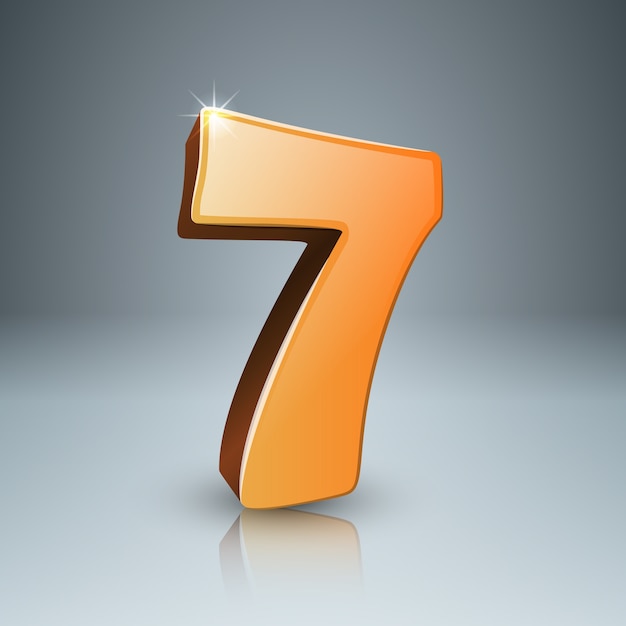 7