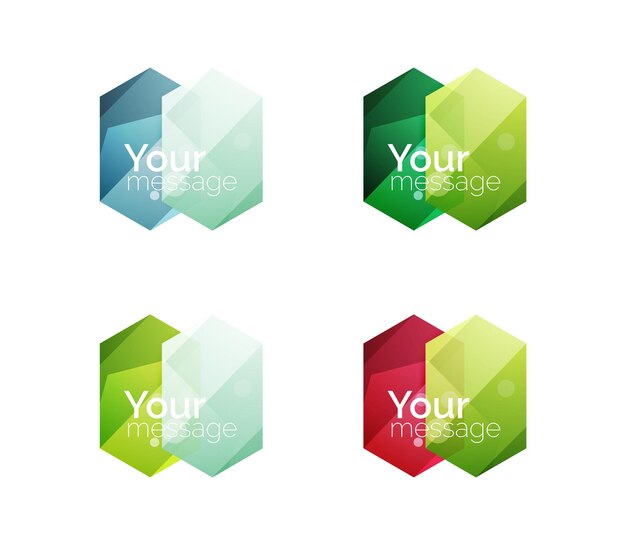 Your
message

Your
message

Your
message

Your
message