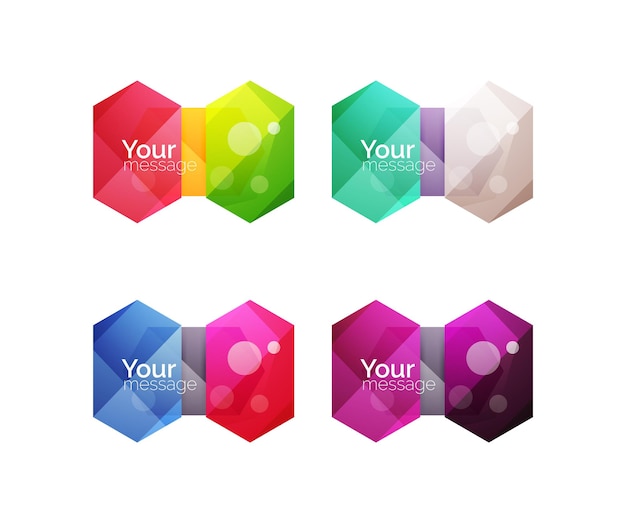 Your message

Your message

Your message

Your message