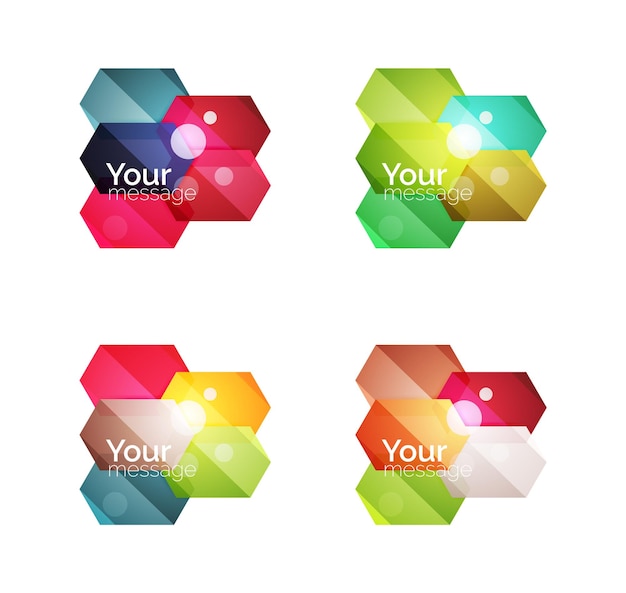 Your
message

Your
message

Your
message

Your
message