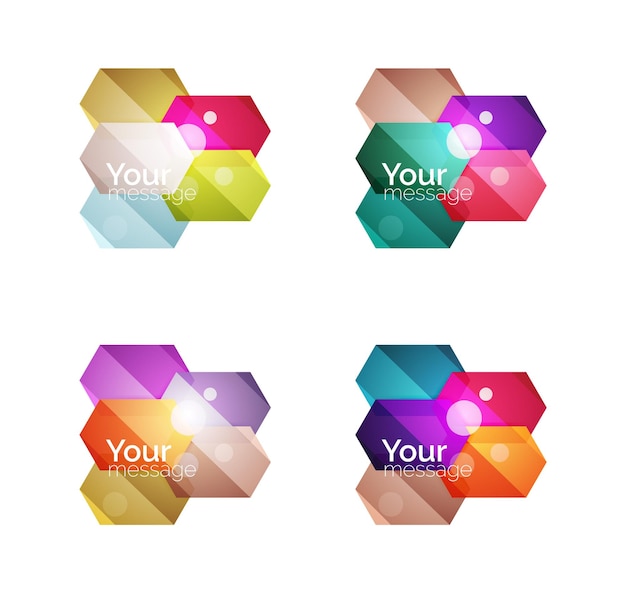 Your message

Your message

Your message

Your message