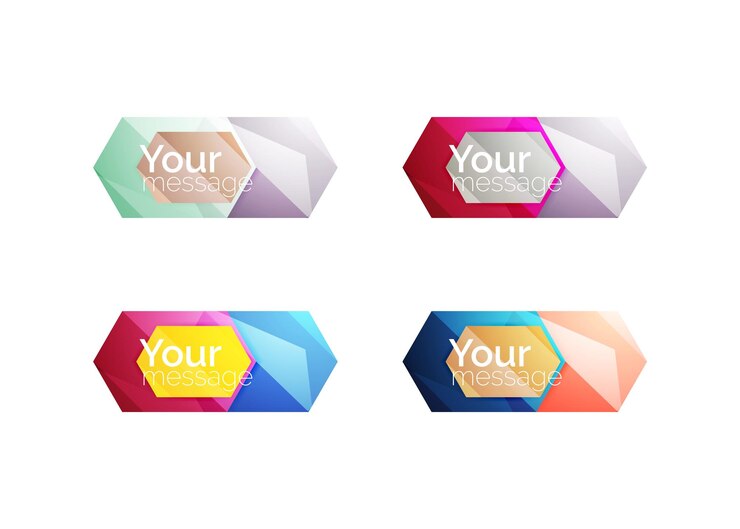 Your message

Your message

Your message

Your message