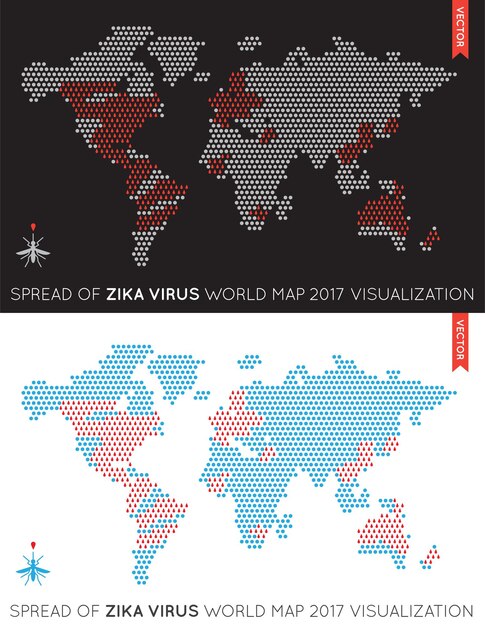 VECTOR

SPREAD OF ZIKA VIRUS WORLD MAP 2017 VISUALIZATION

VECTOR

SPREAD OF ZIKA VIRUS WORLD MAP 2017 VISUALIZATION