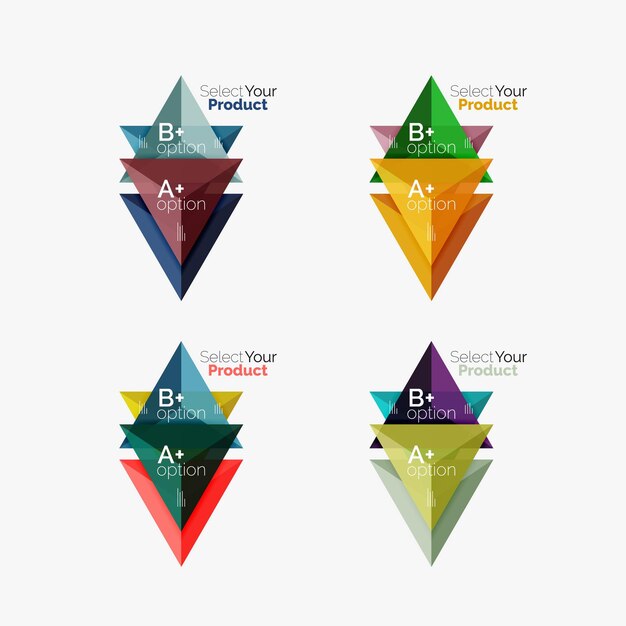 Select Your Product

B+ option

A+ option

Select Your Product

B+ option

A+ option

Select Your Product

B+ option

A+ option

Select Your Product

B+ option

A+ option