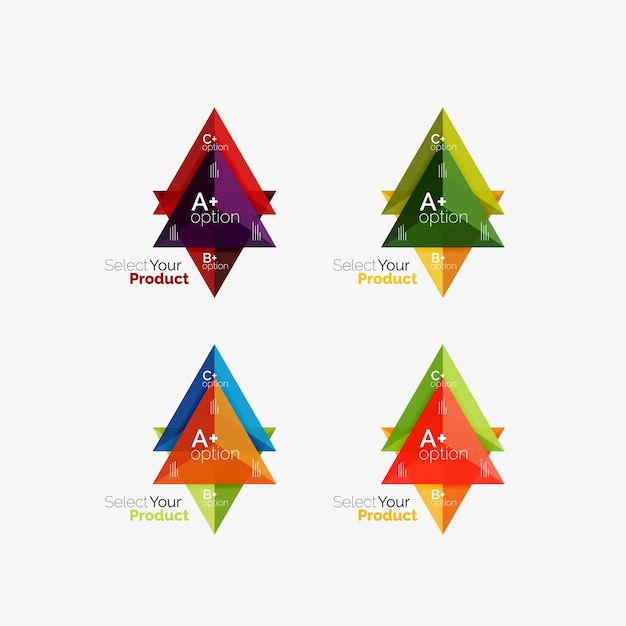 C+
option

A+
option

B+
option

Select Your
Product

C+
option

A+
option

B+
option

Select Your
Product

C+
option

A+
option

B+
option

Select Your
Product

C+
option

A+
option

B+
option

Select Your
Product