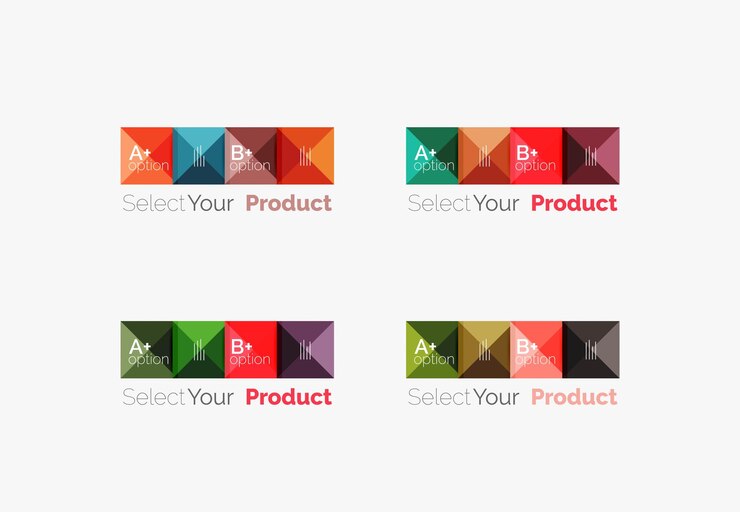 A+ option
B+ option
Select Your Product

A+ option
B+ option
Select Your Product

A+ option
B+ option
Select Your Product

A+ option
B+ option
Select Your Product