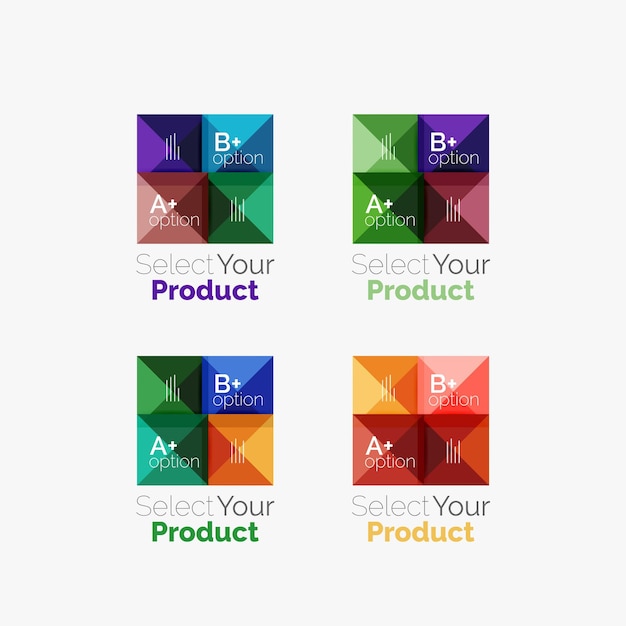 B+ option
A+ option
Select Your
Product

B+ option
A+ option
Select Your
Product

B+ option
A+ option
Select Your
Product

B+ option
A+ option
Select Your
Product