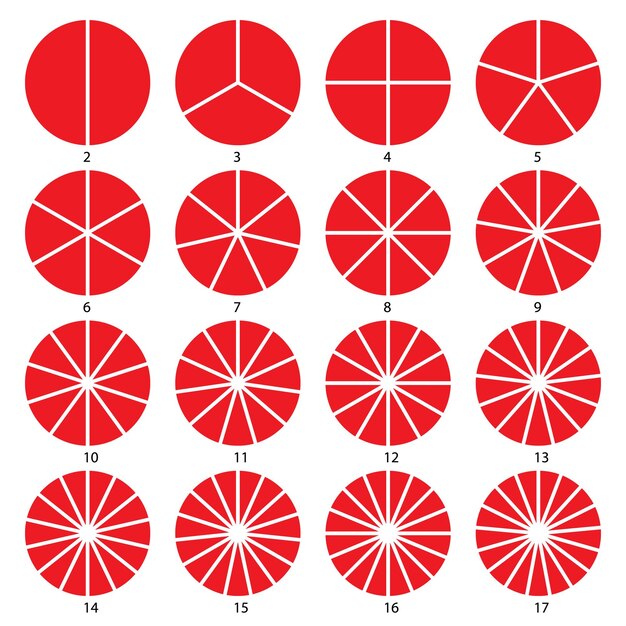 2 3 4 5

6 7 8 9

10 11 12 13

14 15 16 17