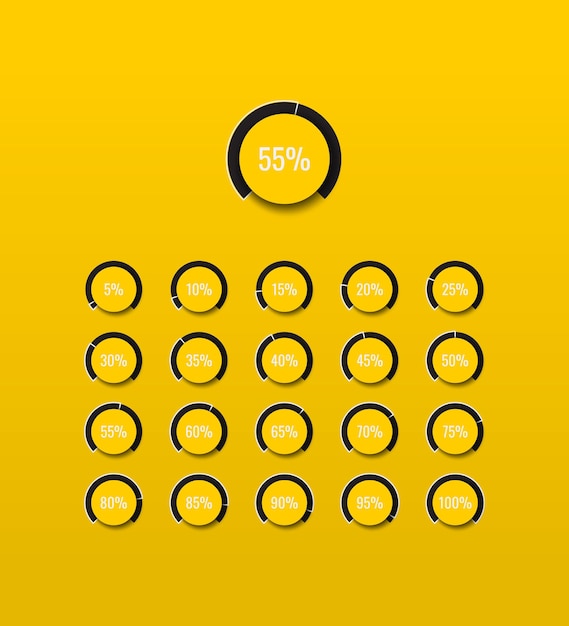 55%

5%
10%
15%
20%
25%

30%
35%
40%
45%
50%

55%
60%
65%
70%
75%

80%
85%
90%
95%
100%