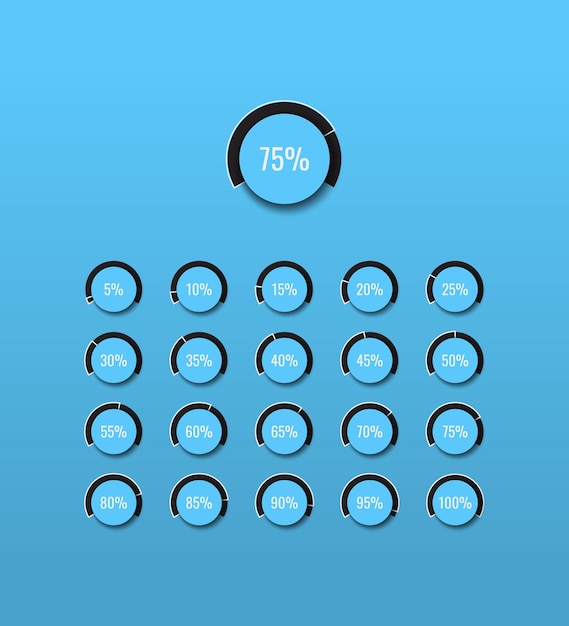 75%

5% 10% 15% 20% 25%

30% 35% 40% 45% 50%

55% 60% 65% 70% 75%

80% 85% 90% 95% 100%