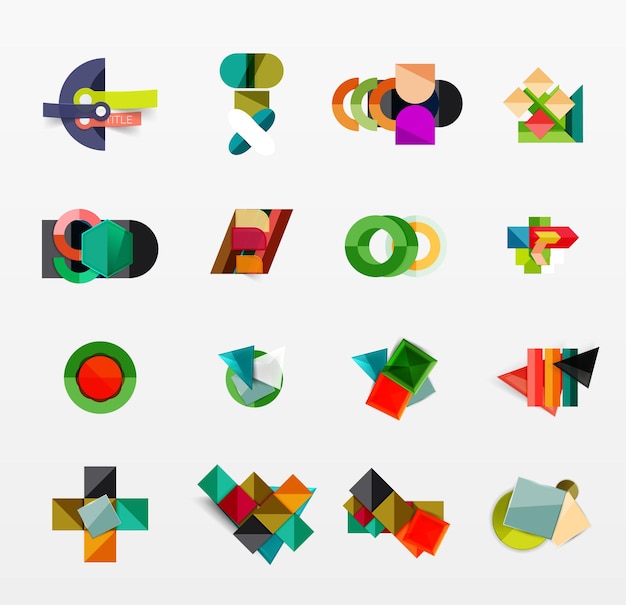 TITLE