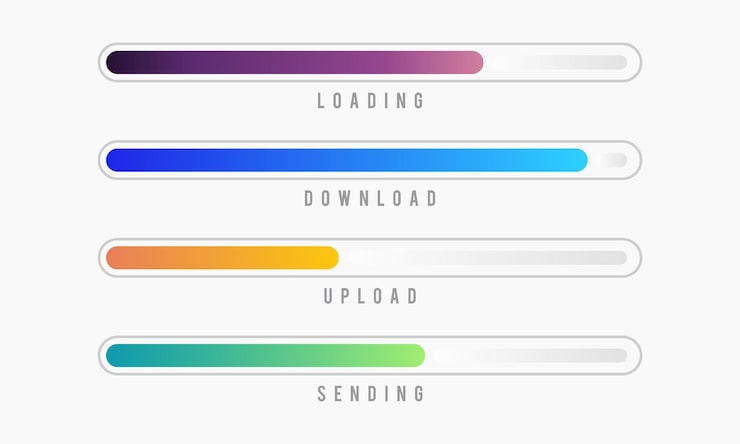 LOADING

DOWNLOAD

UPLOAD

SENDING