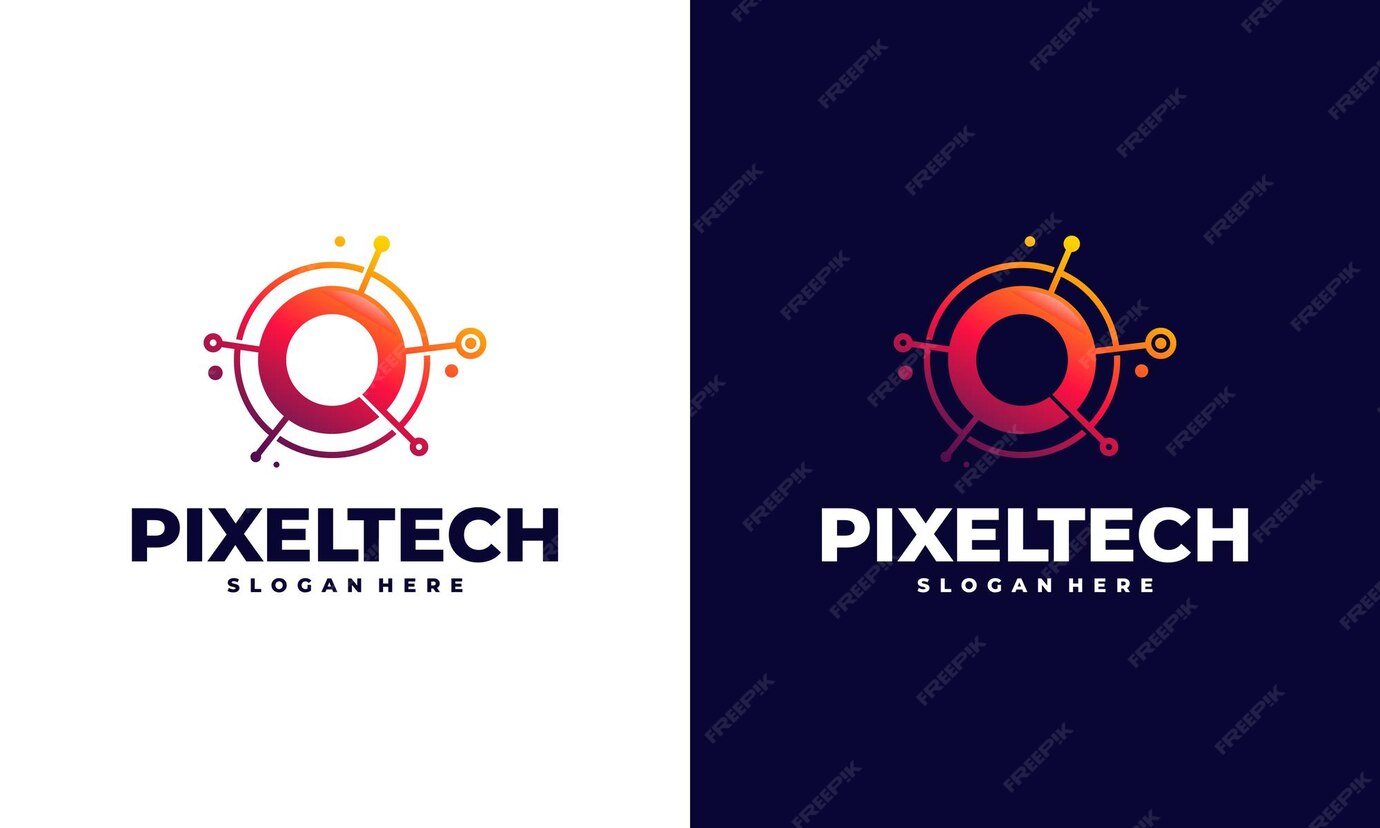 PIXELTECH
SLOGAN HERE

PIXELTECH
SLOGAN HERE

FREEPIK