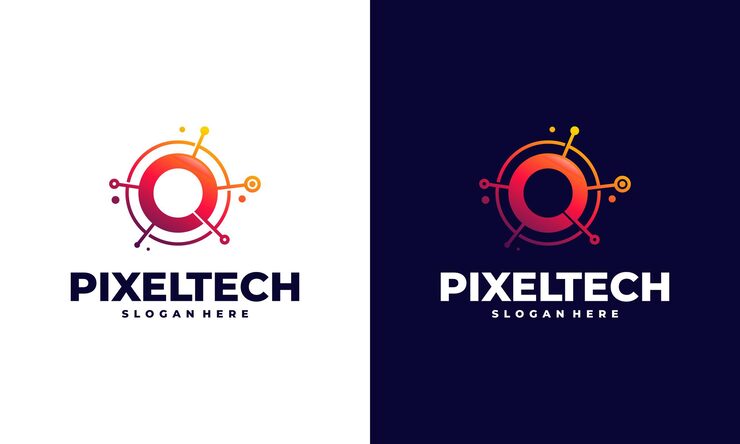 PIXELTECH
SLOGAN HERE

PIXELTECH
SLOGAN HERE