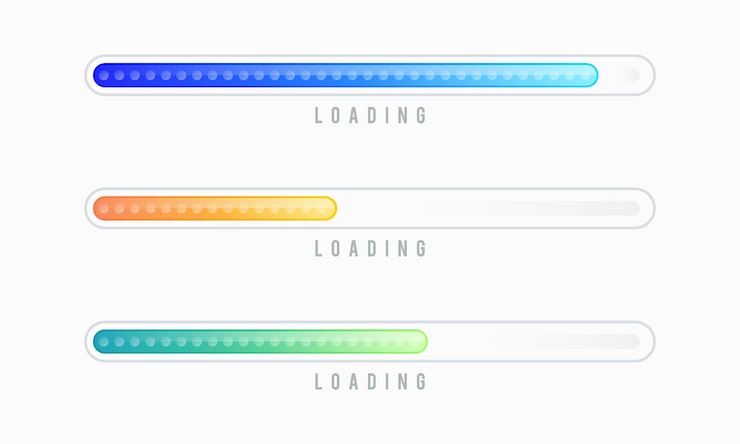 LOADING

LOADING

LOADING