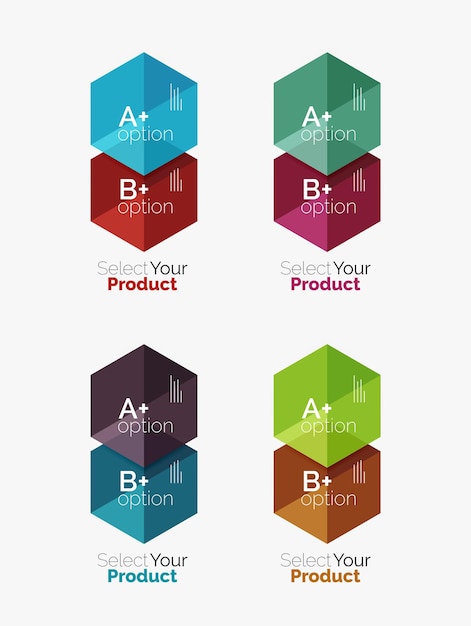 A+
option

B+
option

Select Your
Product

A+
option

B+
option

Select Your
Product

A+
option

B+
option

Select Your
Product

A+
option

B+
option

Select Your
Product