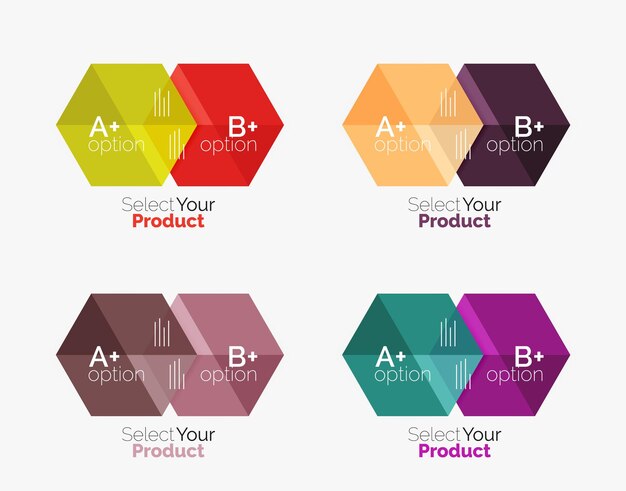 A+ option
B+ option
Select Your
Product

A+ option
B+ option
Select Your
Product

A+ option
B+ option
Select Your
Product

A+ option
B+ option
Select Your
Product