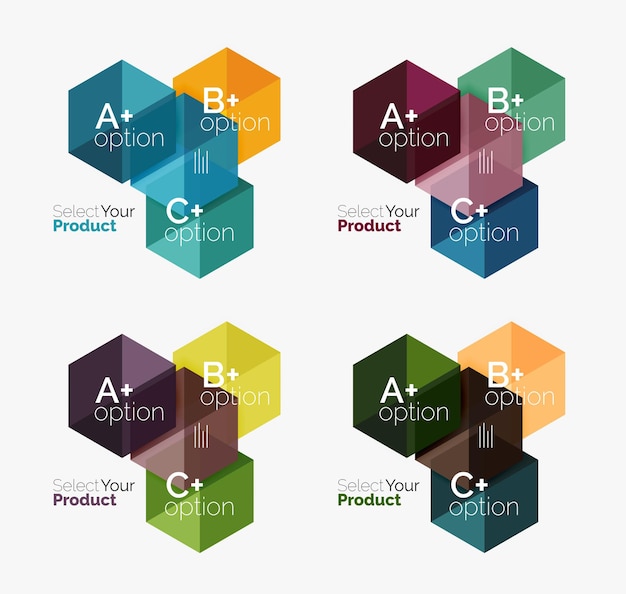 A+
option

B+
option

Select Your
Product

C+
option

A+
option

B+
option

Select Your
Product

C+
option

A+
option

B+
option

Select Your
Product

C+
option

A+
option

B+
option

Select Your
Product

C+
option