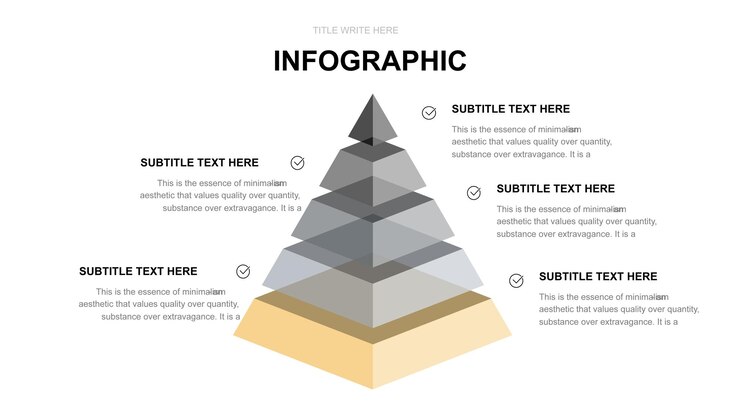 TITLE WRITE HERE

INFOGRAPHIC

SUBTITLE TEXT HERE

This is the essence of minimalism aesthetic that values quality over quantity, substance over extravagance. It is a

SUBTITLE TEXT HERE

This is the essence of minimalism aesthetic that values quality over quantity, substance over extravagance. It is a

SUBTITLE TEXT HERE

This is the essence of minimalism aesthetic that values quality over quantity, substance over extravagance. It is a

SUBTITLE TEXT HERE

This is the essence of minimalism aesthetic that values quality over quantity, substance over extravagance. It is a

SUBTITLE TEXT HERE

This is the essence of minimalism aesthetic that values quality over quantity, substance over extravagance. It is a