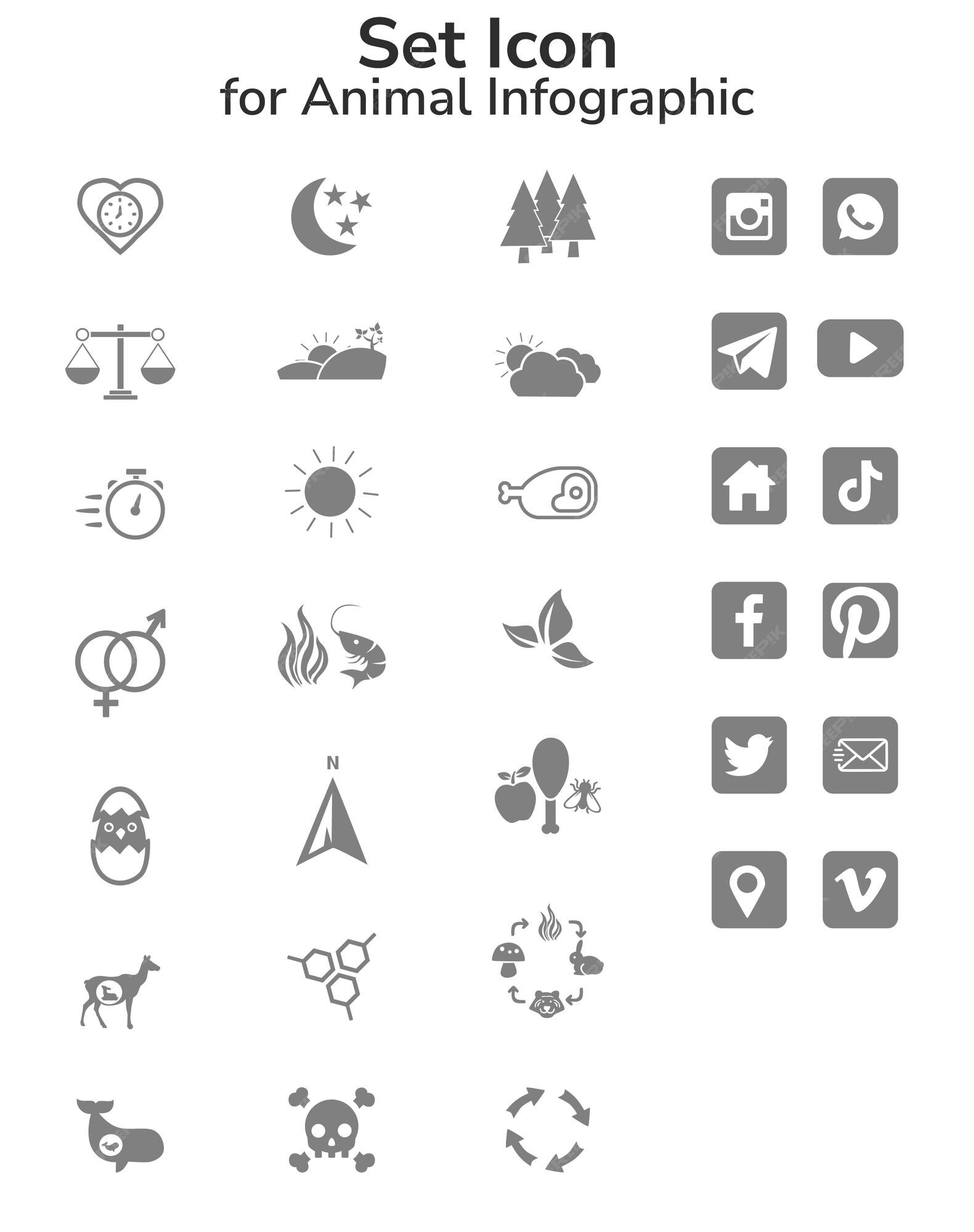 Set Icon
for Animal Infographic

N