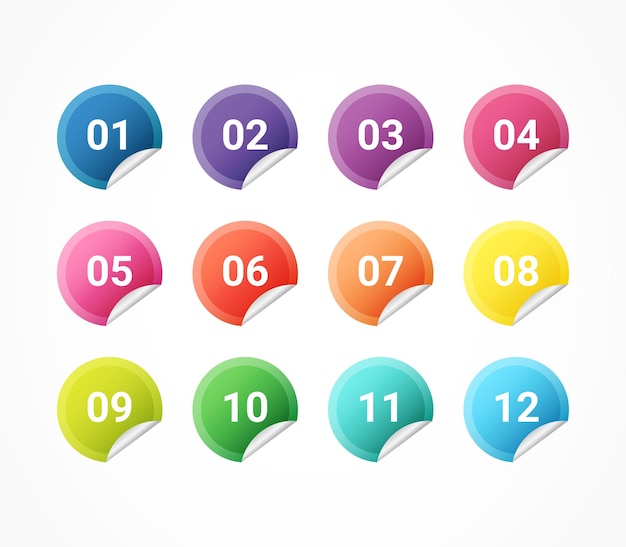 01 02 03 04

05 06 07 08

09 10 11 12