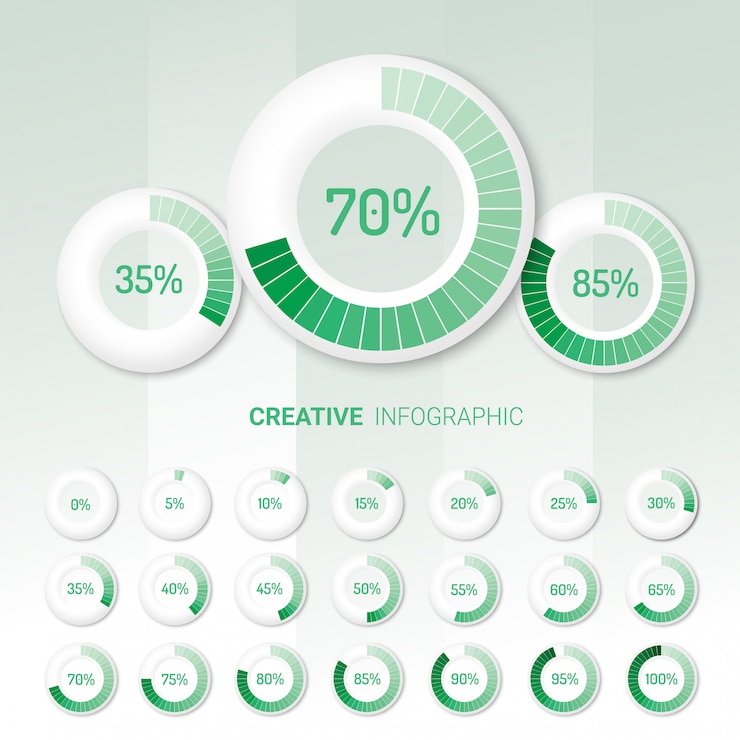 35%

70%

85%

CREATIVE INFOGRAPHIC

0% 5% 10% 15% 20% 25% 30%

35% 40% 45% 50% 55% 60% 65%

70% 75% 80% 85% 90% 95% 100%