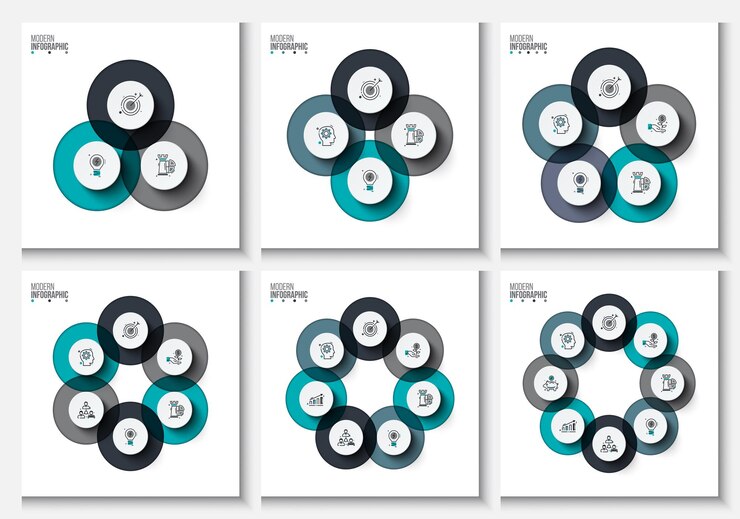 MODERN
INFOGRAPHIC

MODERN
INFOGRAPHIC

MODERN
INFOGRAPHIC

MODERN
INFOGRAPHIC

MODERN
INFOGRAPHIC

MODERN
INFOGRAPHIC