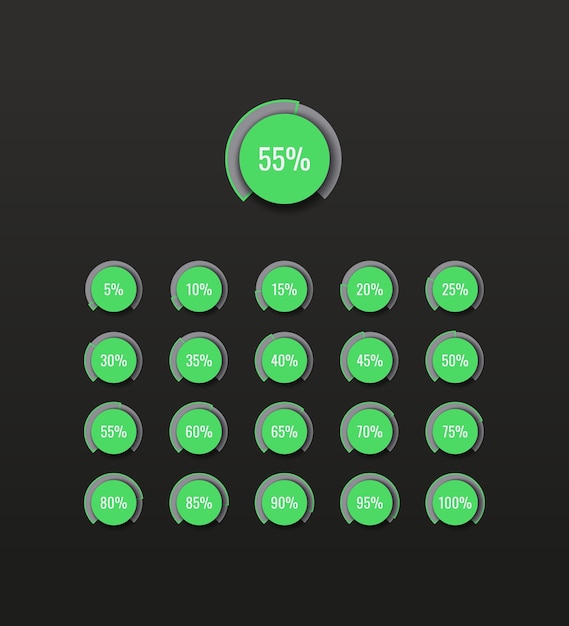 55%

5%
10%
15%
20%
25%

30%
35%
40%
45%
50%

55%
60%
65%
70%
75%

80%
85%
90%
95%
100%