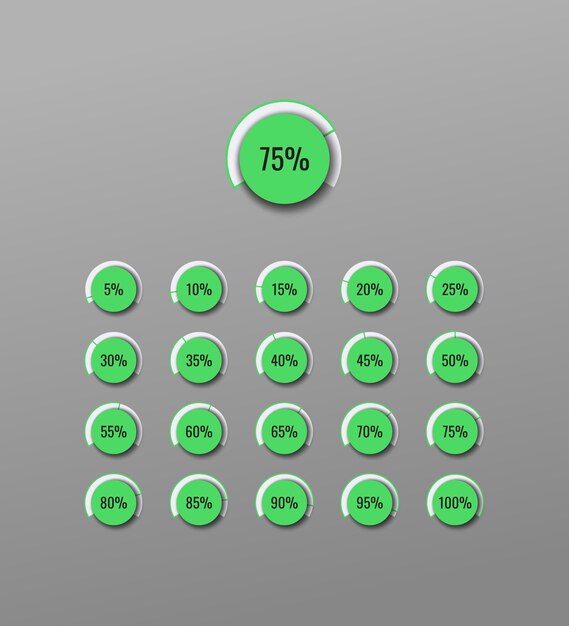 75%

5% 10% 15% 20% 25%

30% 35% 40% 45% 50%

55% 60% 65% 70% 75%

80% 85% 90% 95% 100%