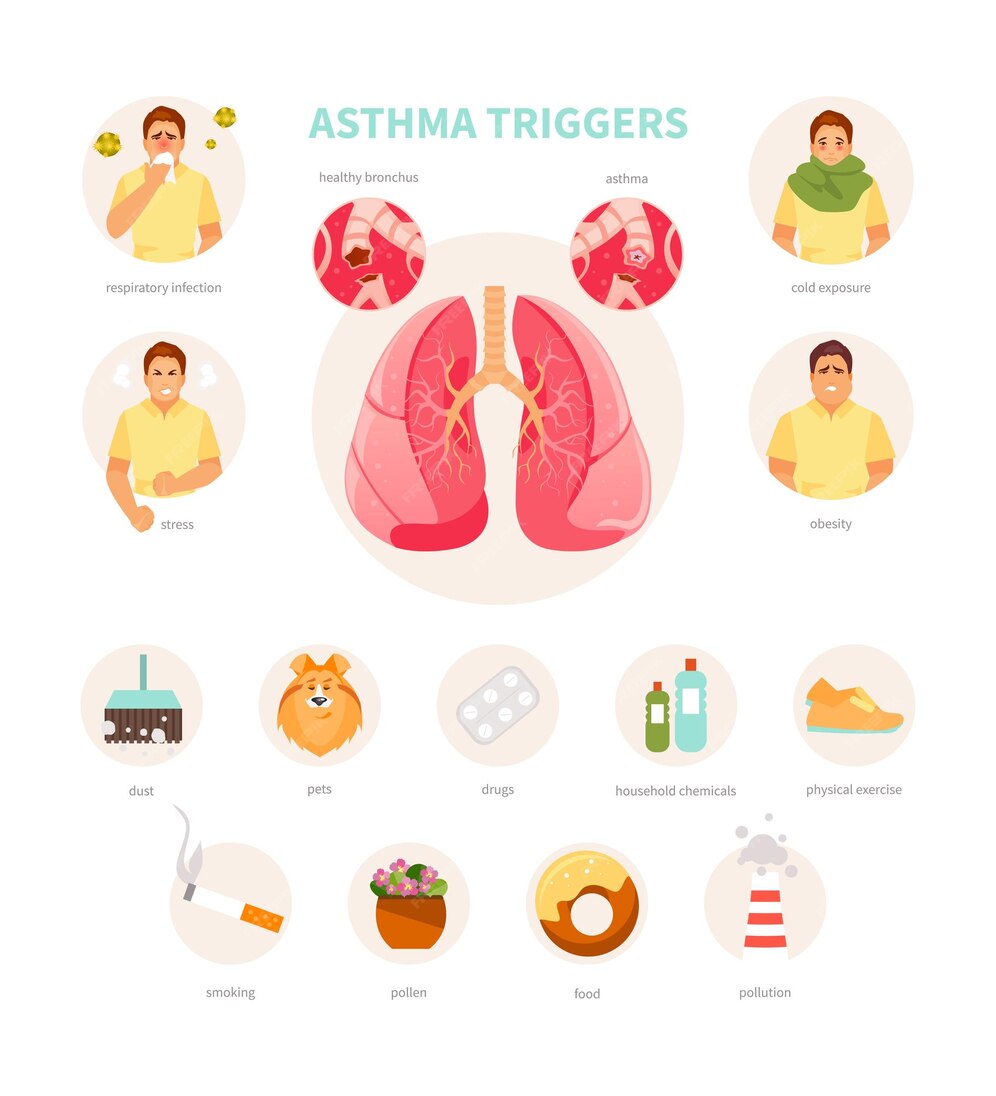 ASTHMA TRIGGERS

healthy bronchus

asthma

respiratory infection

cold exposure

stress

obesity

dust

pets

drugs

household chemicals

physical exercise

smoking

pollen

food

pollution