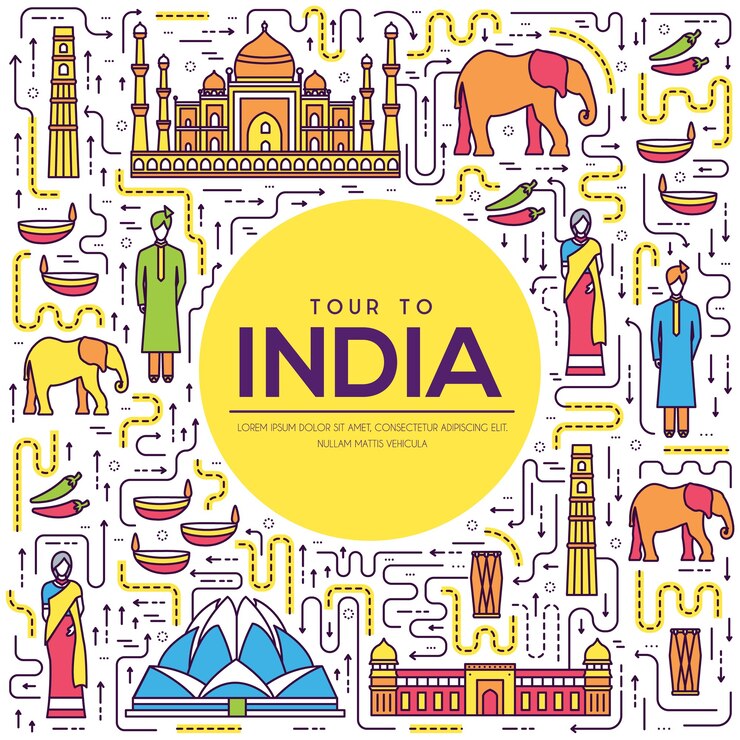 TOUR TO
INDIA

LOREM IPSUM DOLOR SIT AMET, CONSECTETUR ADIPISCING ELIT. NULLAM MATTIS VEHICULA