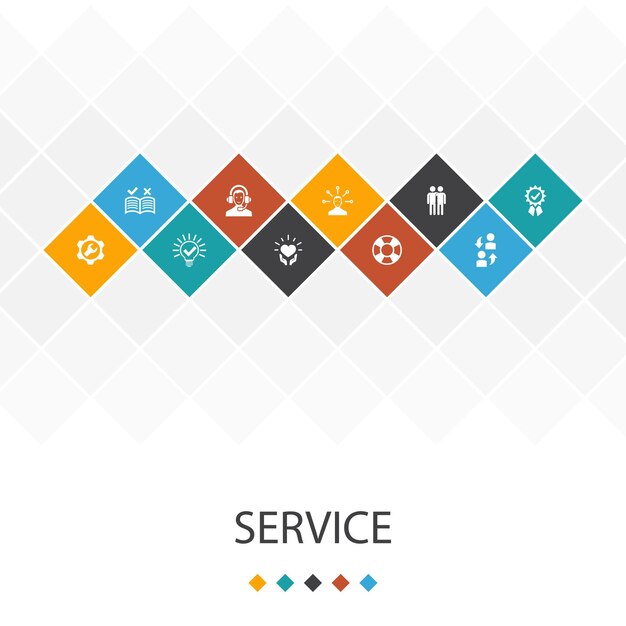 SERVICE