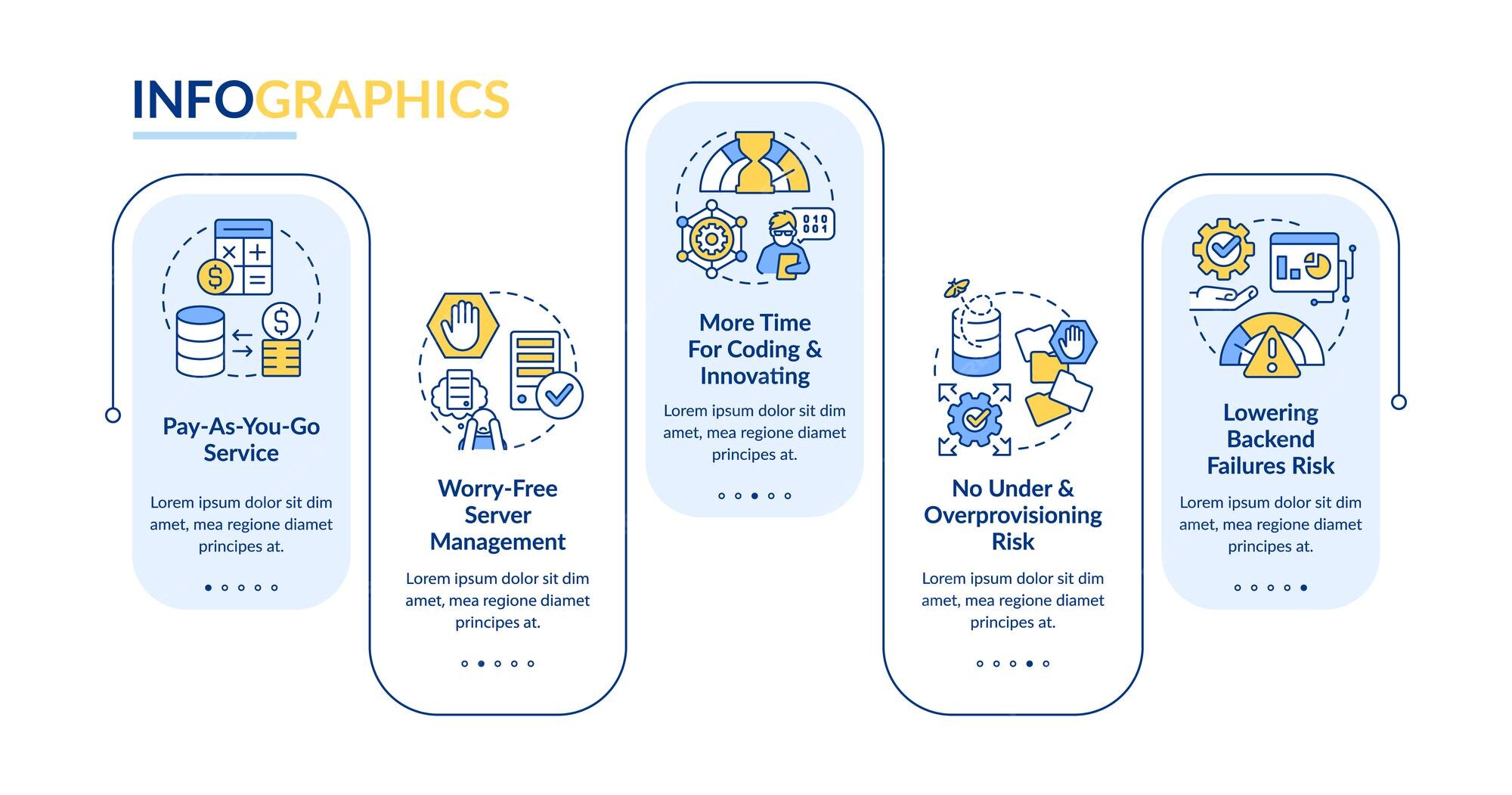 INFOGRAPHICS

Pay-As-You-Go Service

Lorem ipsum dolor sit dim amet, mea regione diamet principes at.

Worry-Free Server Management

Lorem ipsum dolor sit dim amet, mea regione diamet principes at.

010
001

More Time For Coding & Innovating

Lorem ipsum dolor sit dim amet, mea regione diamet principes at.

No Under & Overprovisioning Risk

Lorem ipsum dolor sit dim amet, mea regione diamet principes at.

Lowering Backend Failures Risk

Lorem ipsum dolor sit dim amet, mea regione diamet principes at.