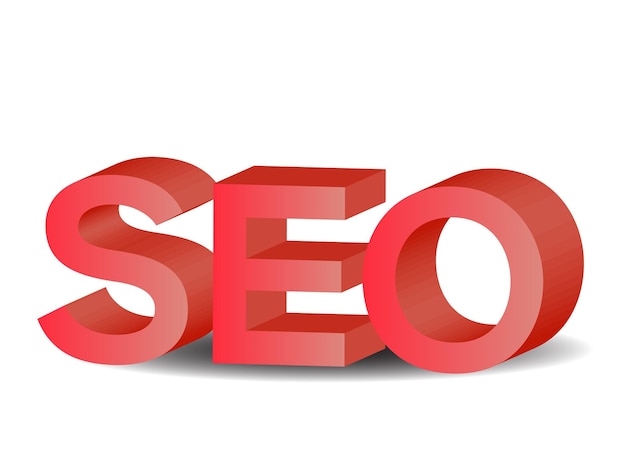 SEO