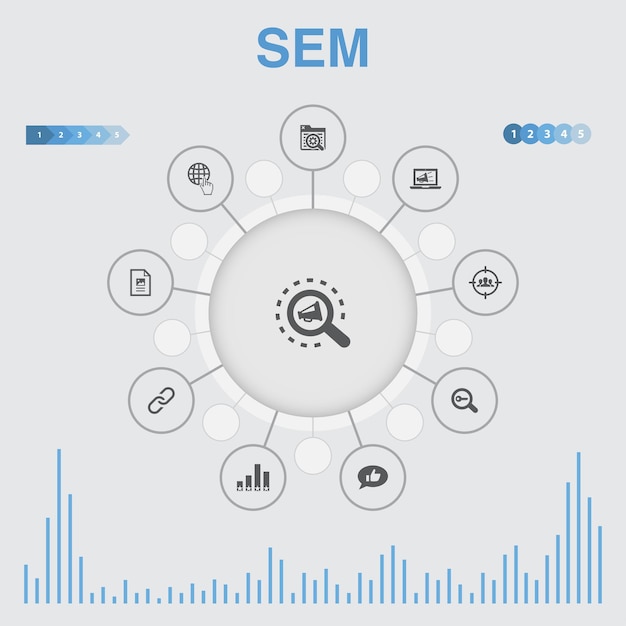 SEM

1 2 3 4 5

1 2 3 4 5