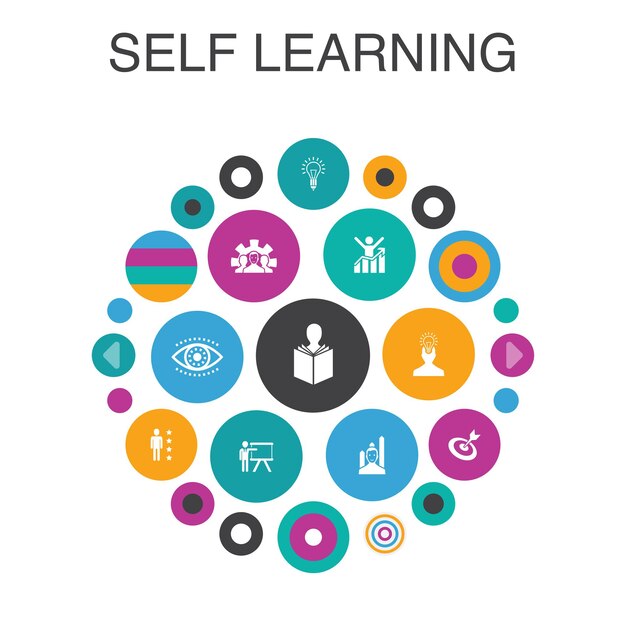 SELF LEARNING