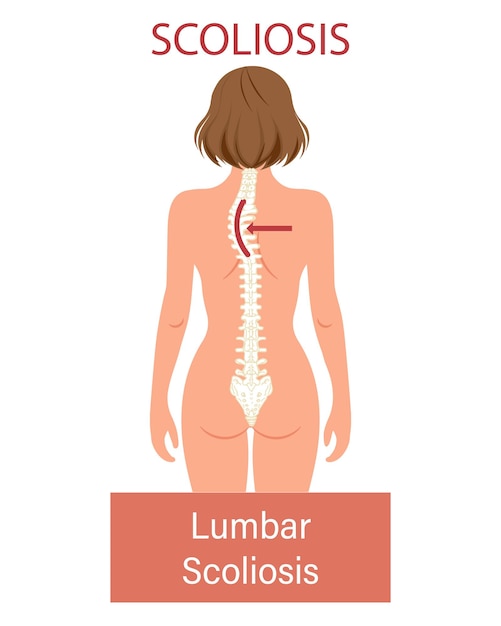 SCOLIOSIS

Lumbar Scoliosis