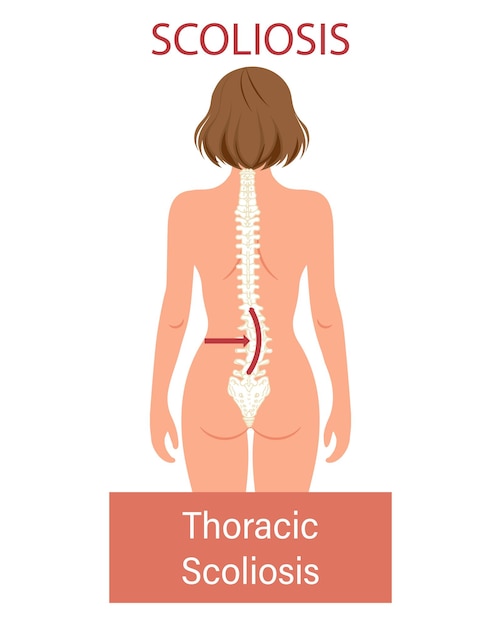 SCOLIOSIS

Thoracic Scoliosis