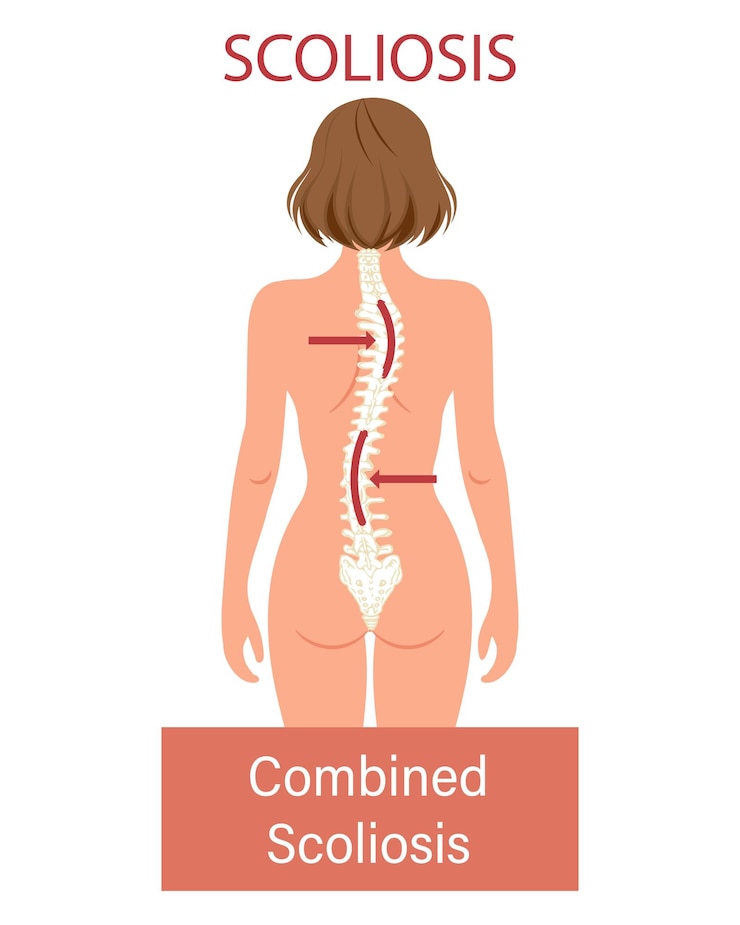 SCOLIOSIS

Combined Scoliosis